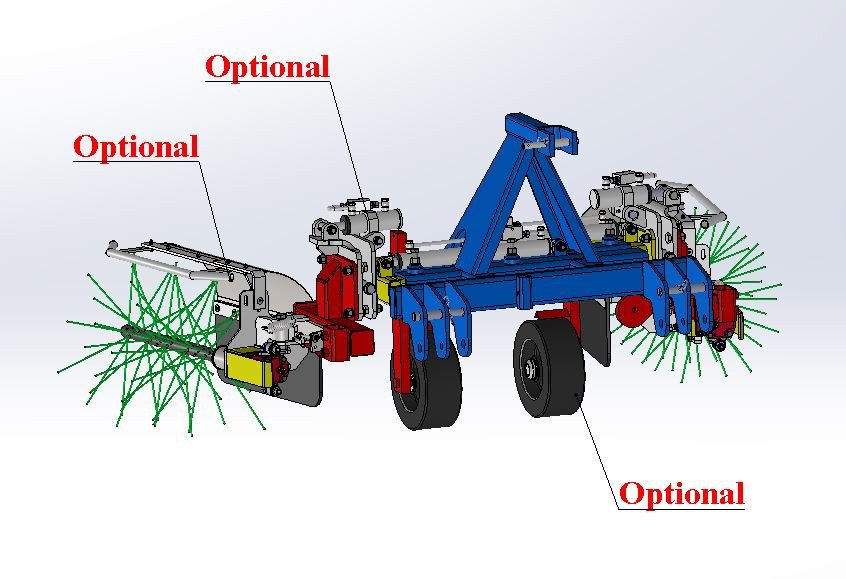 Optional

Optional

Optional